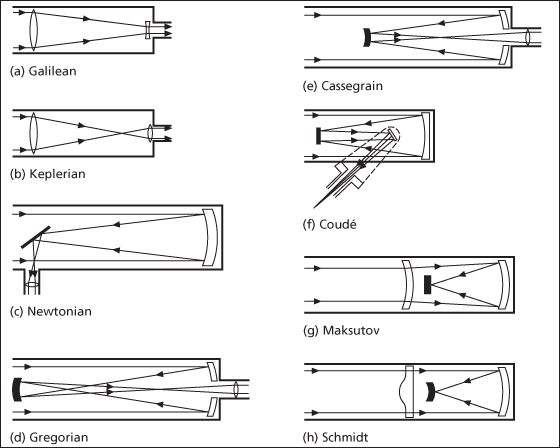 (a) Galilean

(b) Keplerian

(c) Newtonian

(d) Gregorian

(e) Cassegrain

(f) Coudé

(g) Maksutov

(h) Schmidt